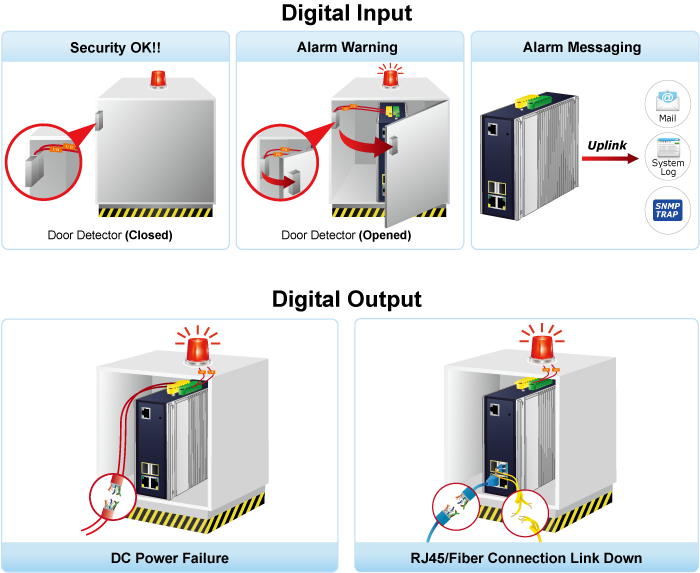 Digital Input

Security OK!!

Door Detector (Closed)

Alarm Warning

Door Detector (Opened)

Alarm Messaging

Uplink

Mail

System Log

SNMP TRAP

Digital Output

DC Power Failure

RJ45/Fiber Connection Link Down